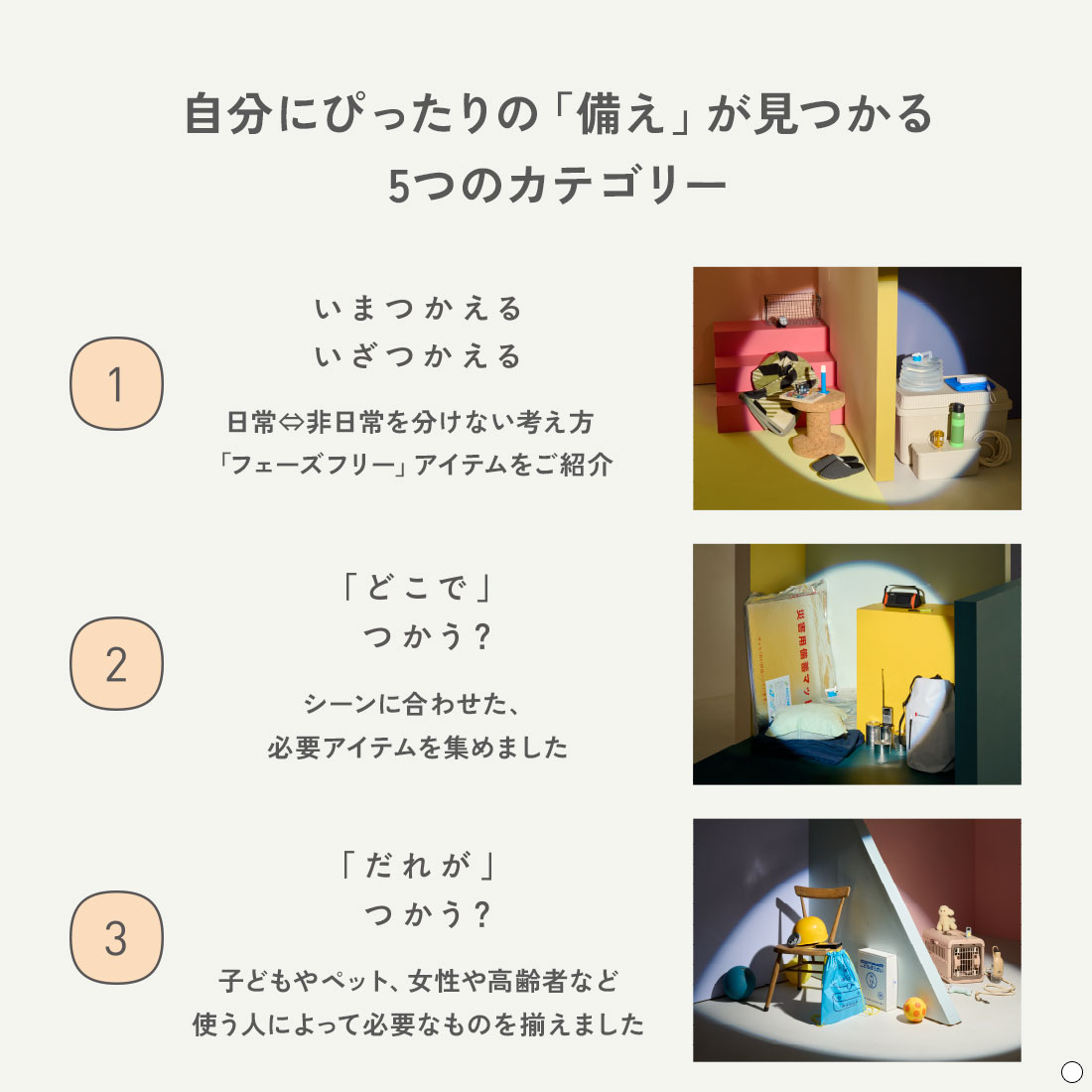 自分にぴったりの「備え」が見つかる
5つのカテゴリー

1

いまつかえる
いざつかえる

日常⇔非日常を分けない考え方
「フェーズフリー」アイテムをご紹介

2

「どこで」
つかう？

シーンに合わせた、
必要アイテムを集めました

3

「だれが」
つかう？

子どもやペット、女性や高齢者など
使う人によって必要なものを揃えました