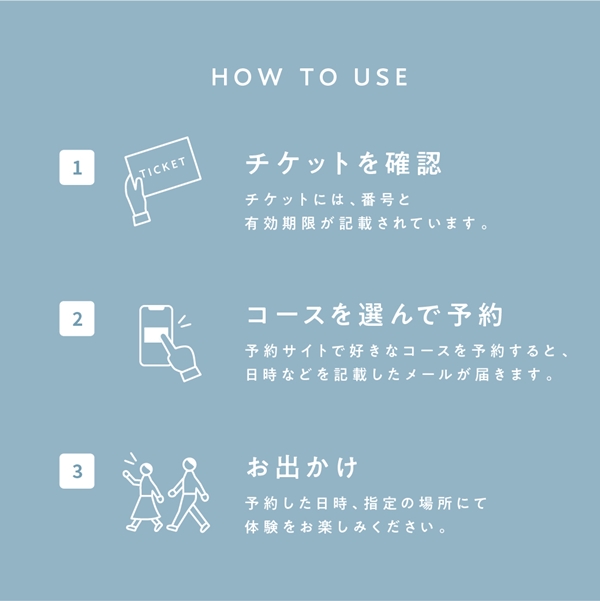 HOW TO USE

1

TICKET

チケットを確認

チケットには、番号と有効期限が記載されています。

2

コースを選んで予約

予約サイトで好きなコースを予約すると、日時などを記載したメールが届きます。

3

お出かけ

予約した日時、指定の場所にて体験をお楽しみください。