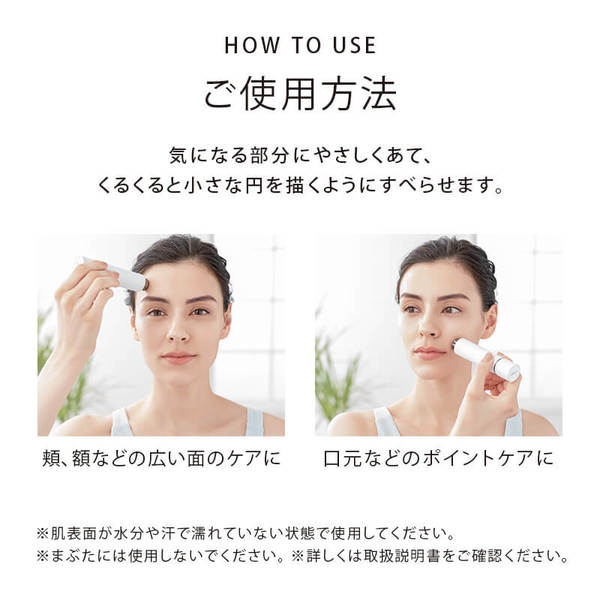 HOW TO USE
ご使用方法

気になる部分にやさしくあて、
くるくると小さな円を描くようにすべらせます。

頬、額などの広い面のケアに

口元などのポイントケアに

※肌表面が水分や汗で濡れていない状態で使用してください。
※まぶたには使用しないでください。※詳しくは取扱説明書をご確認ください。